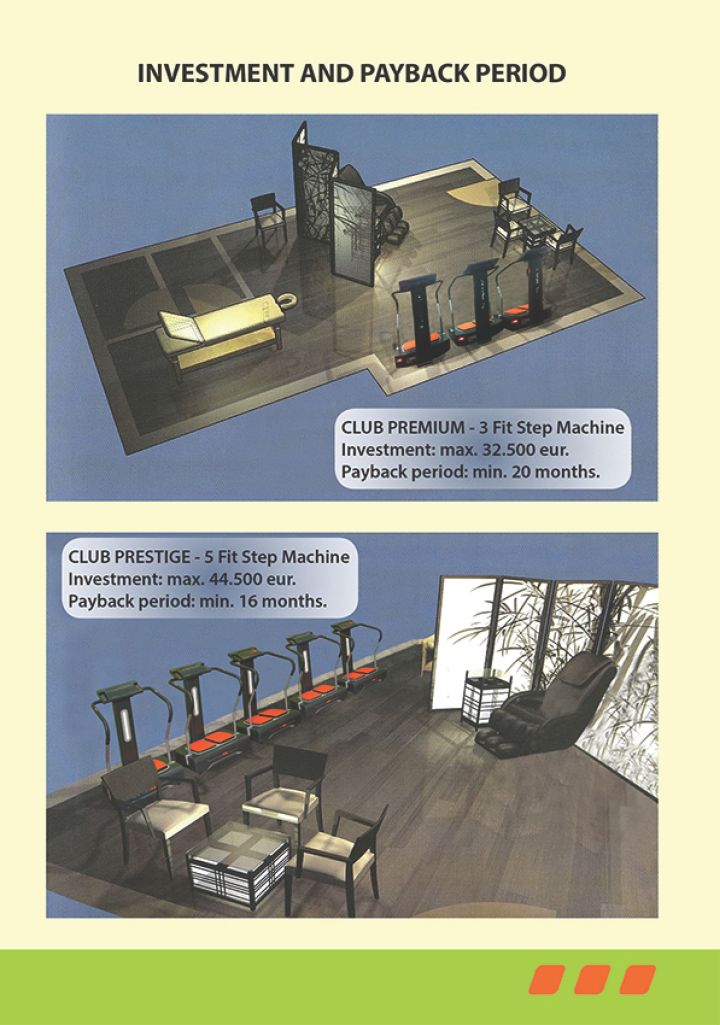 INVESTMENT AND PAYBACK PERIOD

CLUB PREMIUM - 3 Fit Step Machine
Investment: max. 32.500 eur.
Payback period: min. 20 months.

CLUB PRESTIGE - 5 Fit Step Machine
Investment: max. 44.500 eur.
Payback period: min. 16 months.